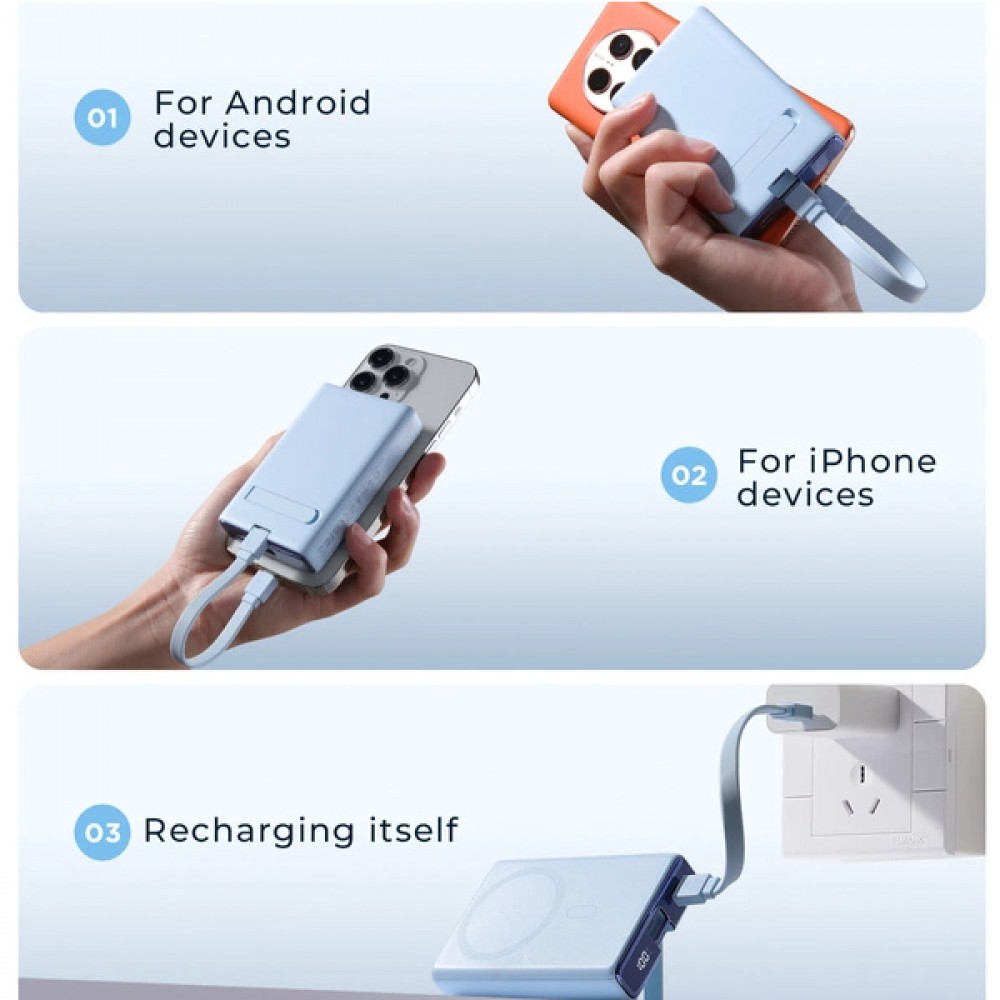 01 For Android devices

02 For iPhone devices

03 Recharging itself