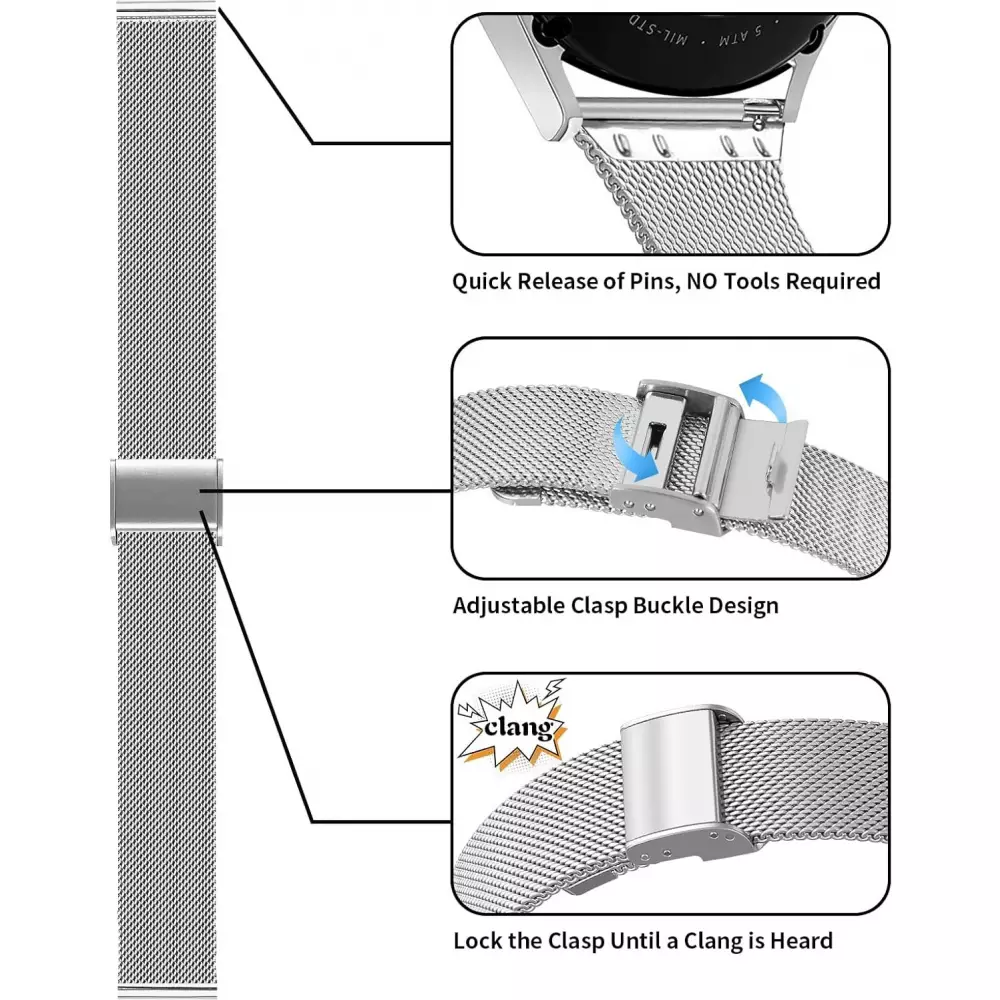 5 ATM · MIL-STD

Quick Release of Pins, NO Tools Required

Adjustable Clasp Buckle Design

clang

Lock the Clasp Until a Clang is Heard