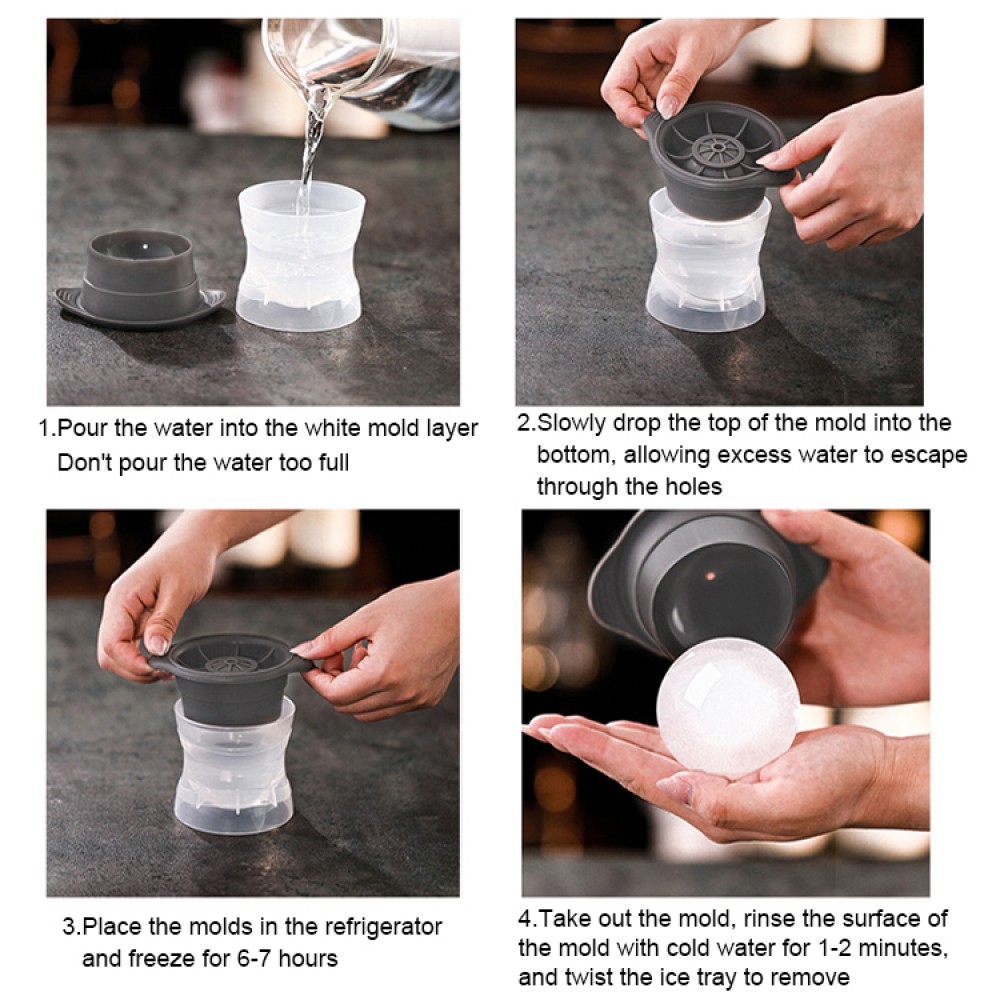 1.Pour the water into the white mold layer
Don't pour the water too full

2.Slowly drop the top of the mold into the bottom, allowing excess water to escape through the holes

3.Place the molds in the refrigerator and freeze for 6-7 hours

4.Take out the mold, rinse the surface of the mold with cold water for 1-2 minutes, and twist the ice tray to remove