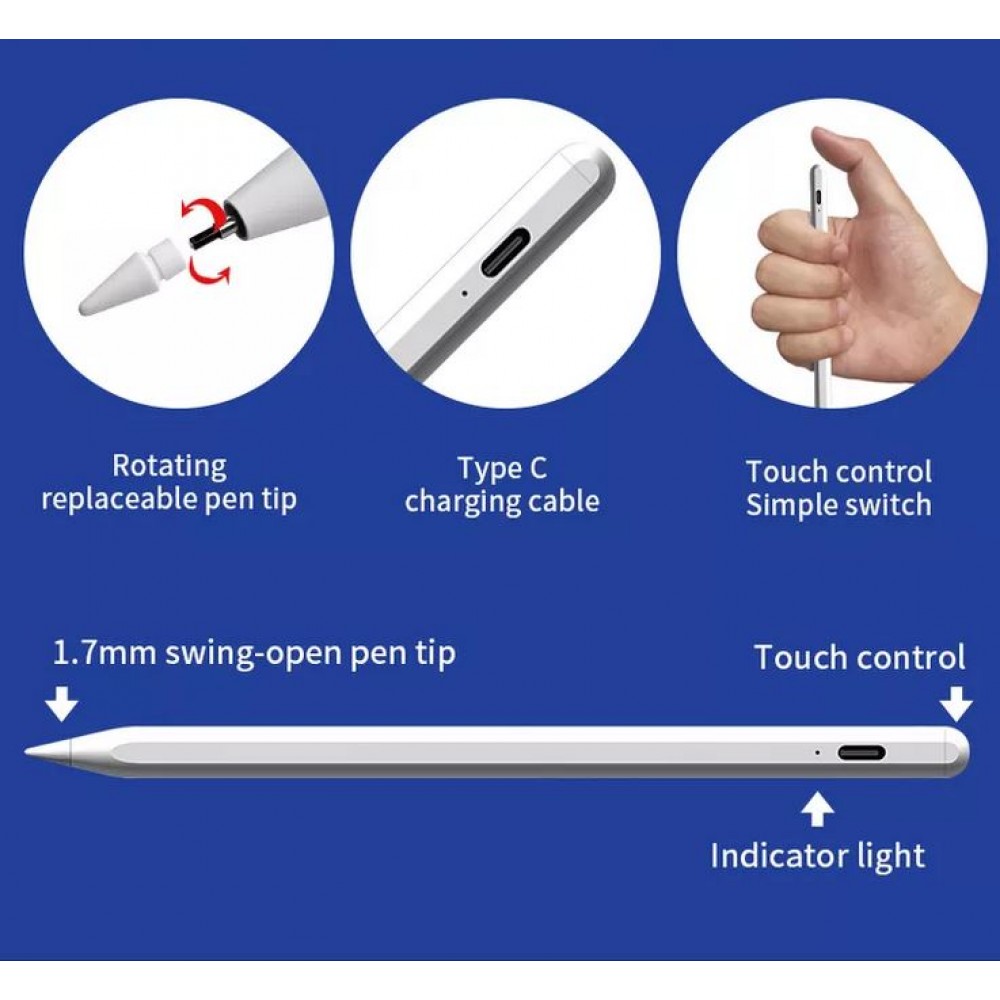 Rotating
replaceable pen tip

Type C
charging cable

Touch control
Simple switch

1.7mm swing-open pen tip

Touch control

Indicator light