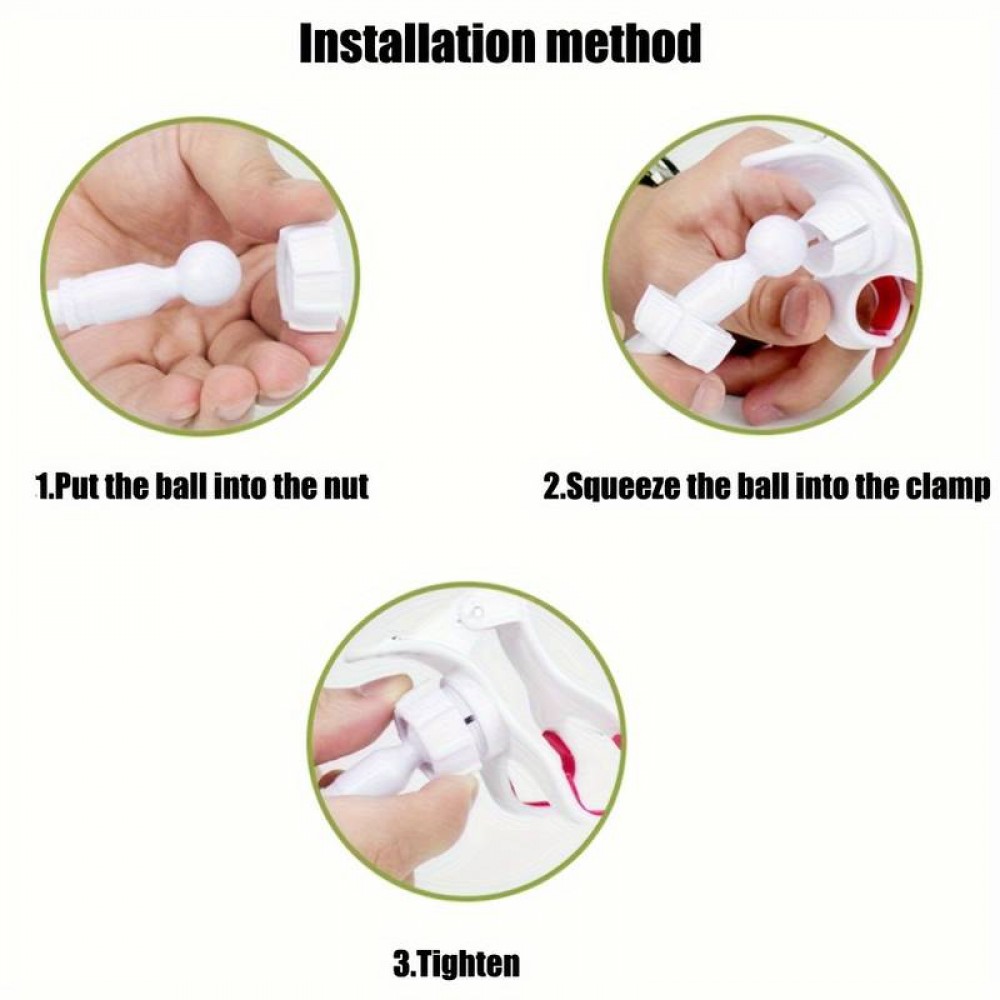 Installation method

1.Put the ball into the nut

2.Squeeze the ball into the clamp

3.Tighten