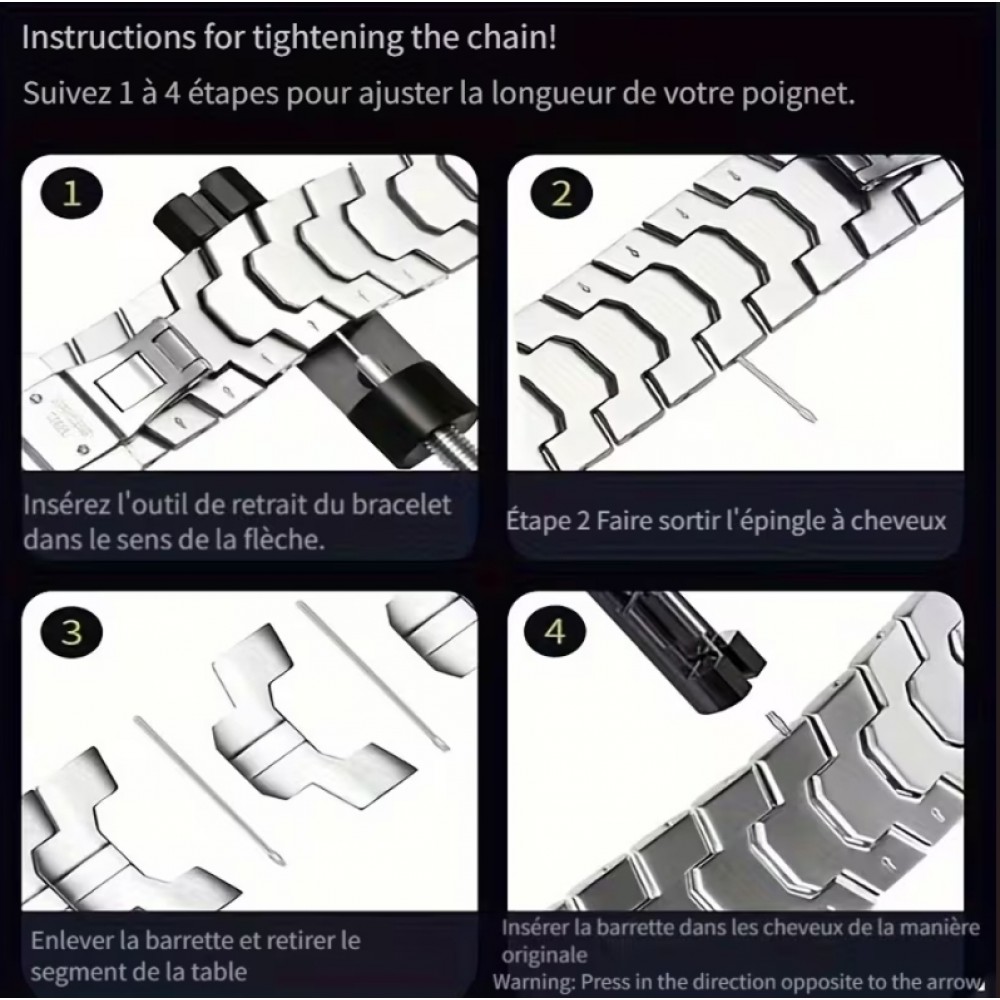 Instructions for tightening the chain!

Suivez 1 à 4 étapes pour ajuster la longueur de votre poignet.

1

Insérez l'outil de retrait du bracelet dans le sens de la flèche.

2

Étape 2 Faire sortir l'épingle à cheveux

3

Enlever la barrette et retirer le segment de la table

4

Insérer la barrette dans les cheveux de la manière originale

Warning: Press in the direction opposite to the arrow