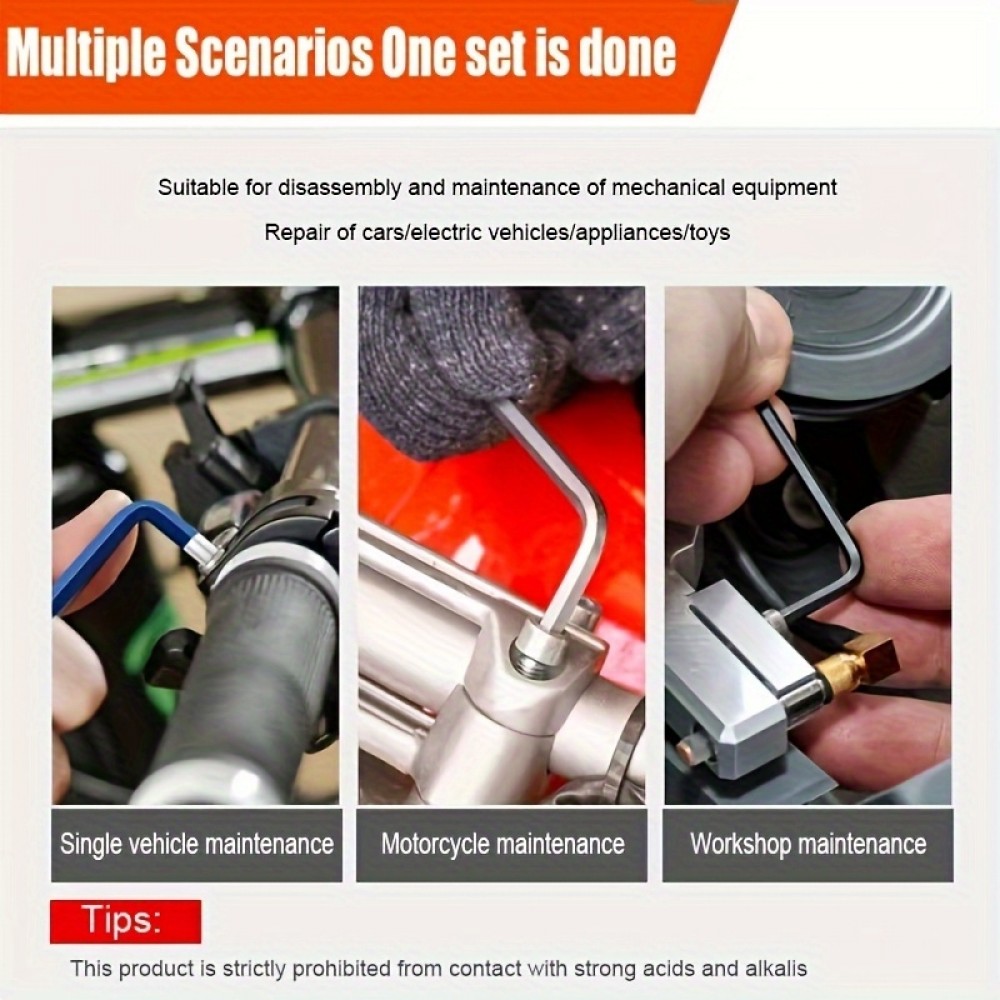 Multiple Scenarios One set is done

Suitable for disassembly and maintenance of mechanical equipment

Repair of cars/electric vehicles/appliances/toys

Single vehicle maintenance

Motorcycle maintenance

Workshop maintenance

Tips:

This product is strictly prohibited from contact with strong acids and alkalis